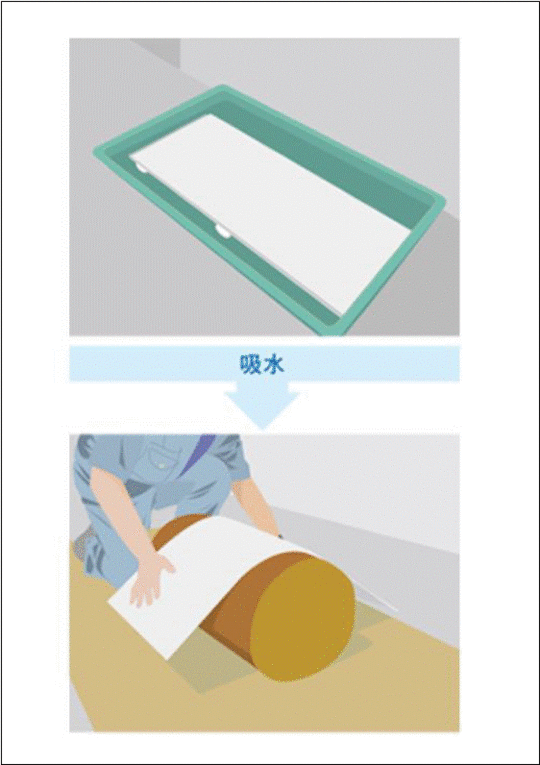 吸水